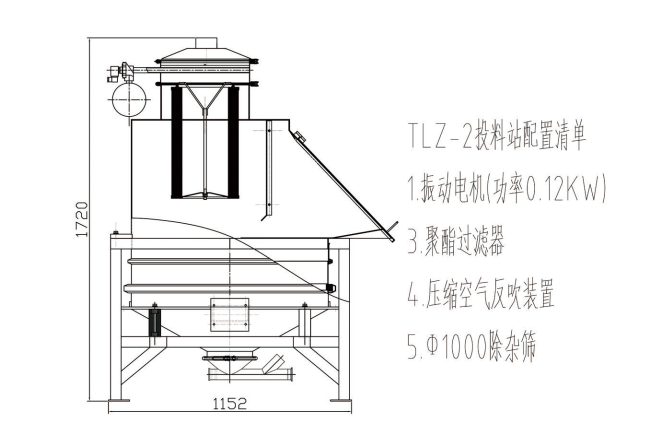 1720

1152

TLZ-2投料站配置清单

1.振动电机(功率0.12KW)

3.聚酯过滤器

4.压缩空气反吹装置

5.Φ1000除杂筛